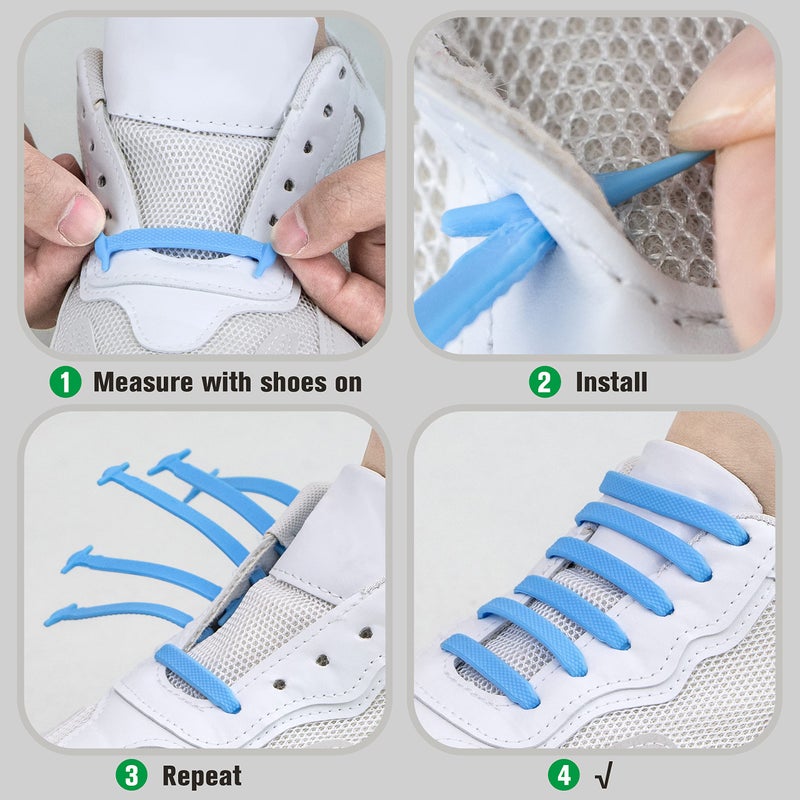 1 Measure with shoes on

2 Install

3 Repeat

4 √